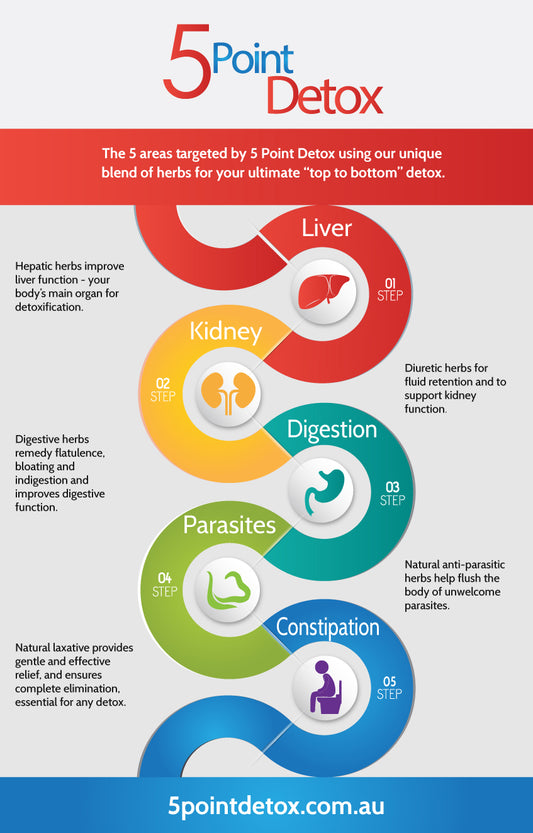 5 Point Detox

The 5 areas targeted by 5 Point Detox using our unique blend of herbs for your ultimate "top to bottom" detox.

Liver

01 STEP

Hepatic herbs improve liver function - your body's main organ for detoxification.

Kidney

02 STEP

Diuretic herbs for fluid retention and to support kidney function.

Digestion

03 STEP

Digestive herbs remedy flatulence, bloating and indigestion and improves digestive function.

Parasites

04 STEP

Natural anti-parasitic herbs help flush the body of unwelcome parasites.

Constipation

05 STEP

Natural laxative provides gentle and effective relief, and ensures complete elimination, essential for any detox.

5pointdetox.com.au