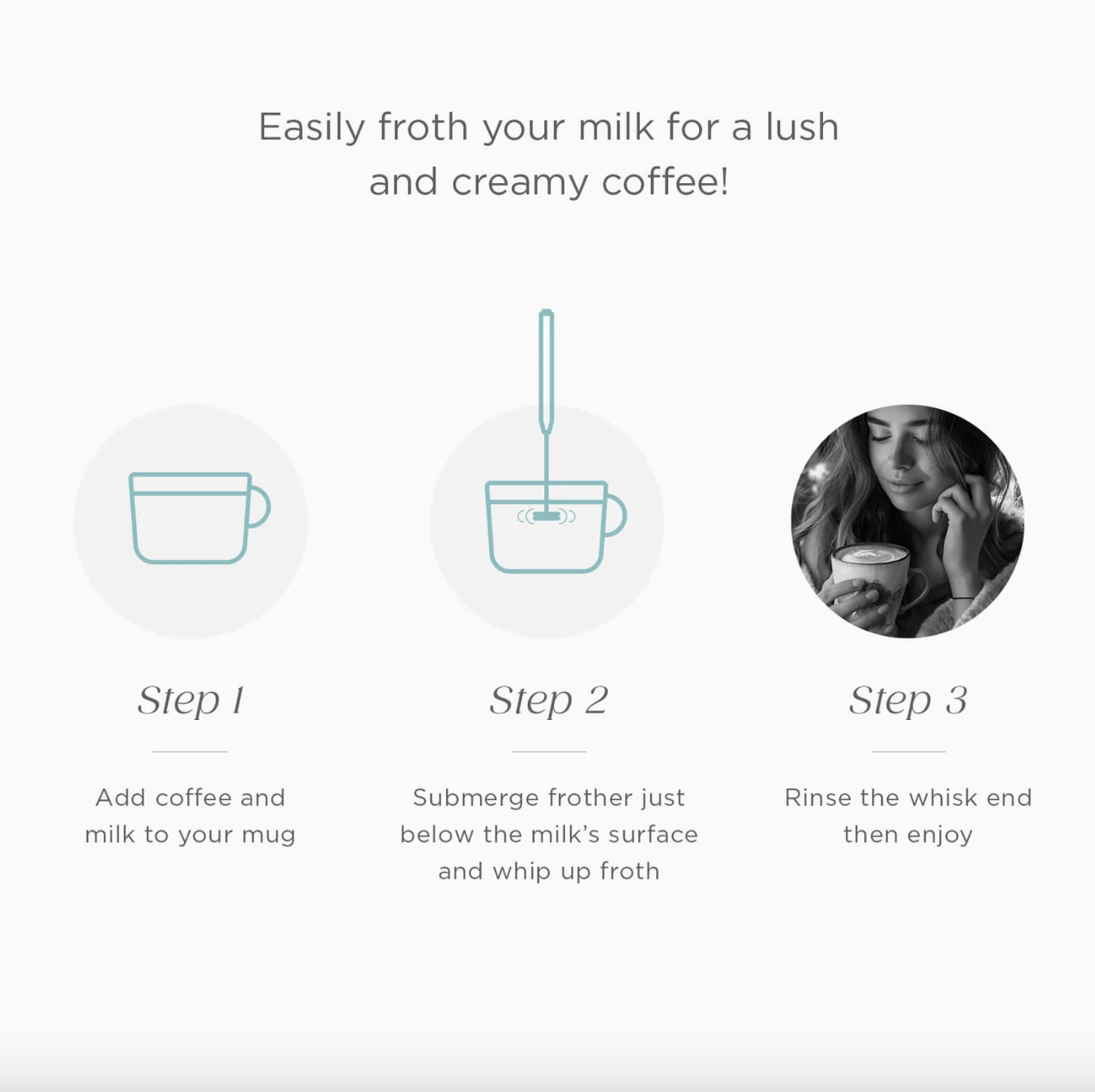 Easily froth your milk for a lush and creamy coffee!

Step 1

Add coffee and milk to your mug

Step 2

Submerge frother just below the milk's surface and whip up froth

Step 3

Rinse the whisk end then enjoy