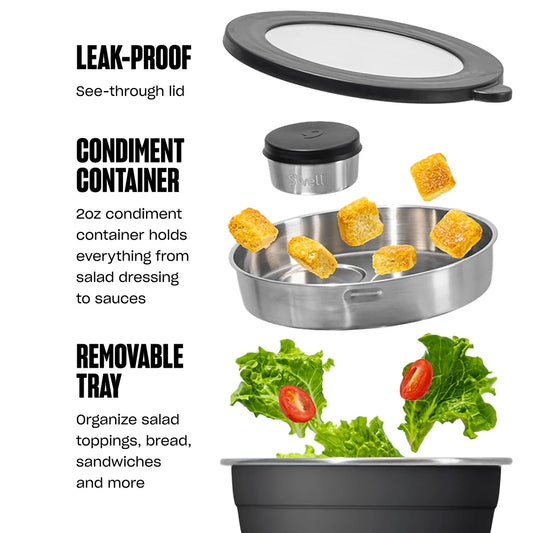 LEAK-PROOF

See-through lid

CONDIMENT CONTAINER

2oz condiment container holds everything from salad dressing to sauces

REMOVABLE TRAY

Organize salad toppings, bread, sandwiches and more

S'well